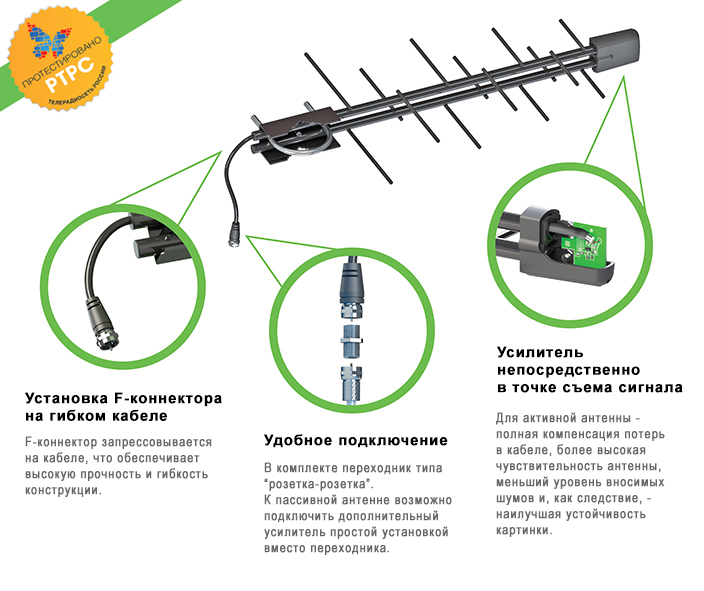 ПРОТЕСТИРОВАНО
РТРС
ТЕЛЕРАДИОСЕТЬ РОССИИ

Установка F-коннектора на гибком кабеле

F-коннектор запрессовывается на кабеле, что обеспечивает высокую прочность и гибкость конструкции.

Удобное подключение

В комплекте переходник типа "розетка-розетка".
К пассивной антенне возможно подключить дополнительный усилитель простой установкой вместо переходника.

Усилитель непосредственно в точке съема сигнала

Для активной антенны - полная компенсация потерь в кабеле, более высокая чувствительность антенны, меньший уровень вносимых шумов и, как следствие, - наилучшая устойчивость картинки.